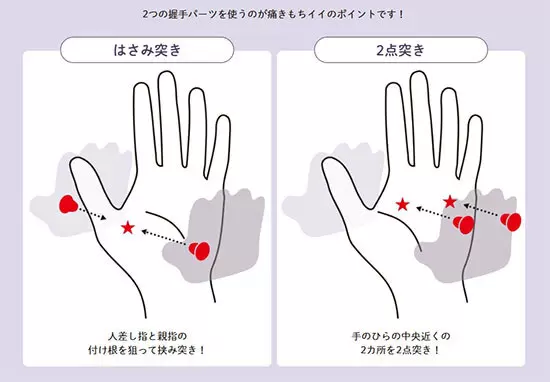 2つの握手パーツを使うのが痛きもちイイのポイントです！

はさみ突き

人差し指と親指の
付け根を狙って挟み突き！

2点突き

手のひらの中央近くの
2カ所を2点突き！