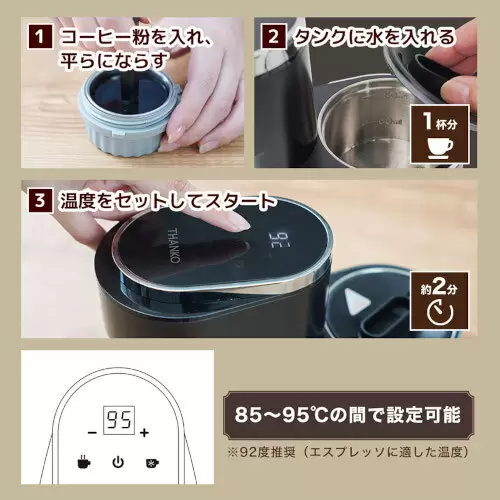 1 コーヒー粉を入れ、平らにならす

2 タンクに水を入れる

1杯分

3 温度をセットしてスタート

THANKO

95

約2分

95

− +

85〜95℃の間で設定可能

※92度推奨（エスプレッソに適した温度）