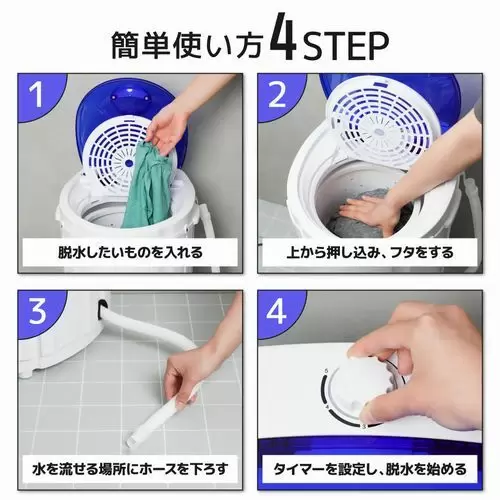 簡単使い方4STEP

1
脱水したいものを入れる

2
上から押し込み、フタをする

3
水を流せる場所にホースを下ろす

4
5
4
3
タイマーを設定し、脱水を始める