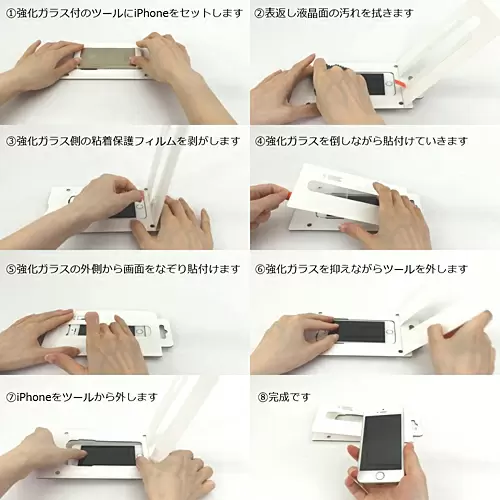 ①強化ガラス付のツールにiPhoneをセットします

②表返し液晶面の汚れを拭きます

③強化ガラス側の粘着保護フィルムを剥がします

④強化ガラスを倒しながら貼付けていきます

⑤強化ガラスの外側から画面をなぞり貼付けます

⑥強化ガラスを抑えながらツールを外します

⑦iPhoneをツールから外します

⑧完成です