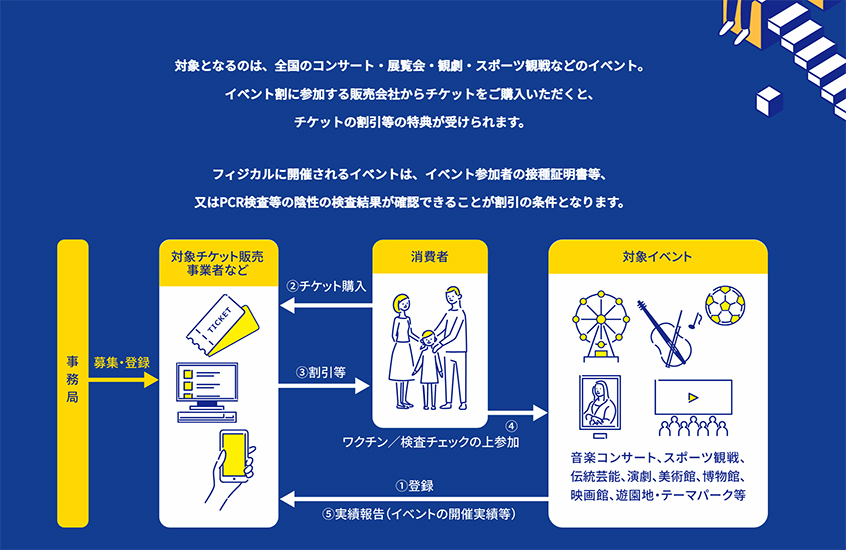 対象となるのは、全国のコンサート・展覧会・観劇・スポーツ観戦などのイベント。
イベント割に参加する販売会社からチケットをご購入いただくと、
チケットの割引等の特典が受けられます。

フィジカルに開催されるイベントは、イベント参加者の接種証明書等、
又はPCR検査等の陰性の検査結果が確認できることが割引の条件となります。

事務局

募集・登録

対象チケット販売事業者など

TICKET

②チケット購入

③割引等

消費者

④
ワクチン／検査チェックの上参加

対象イベント

音楽コンサート、スポーツ観戦、伝統芸能、演劇、美術館、博物館、映画館、遊園地・テーマパーク等

①登録

⑤実績報告（イベントの開催実績等）