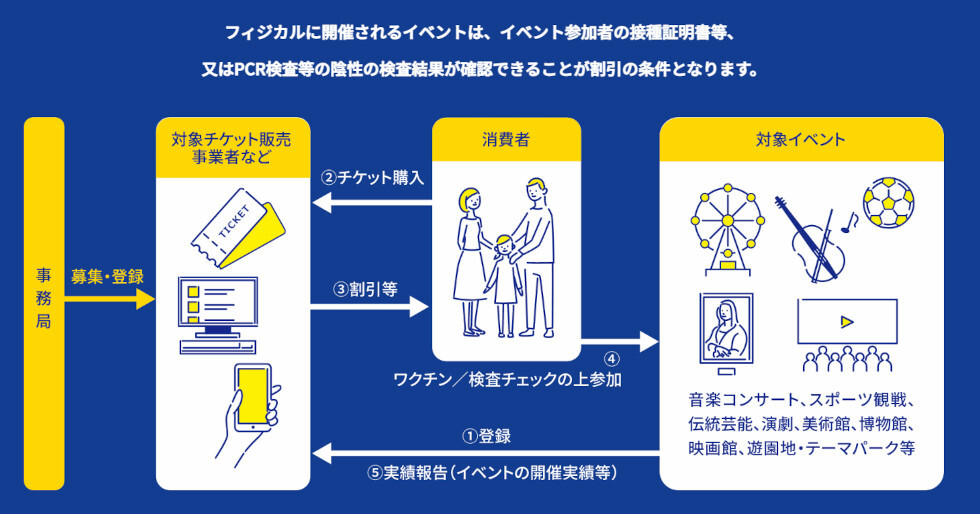 フィジカルに開催されるイベントは、イベント参加者の接種証明書等、

又はPCR検査等の陰性の検査結果が確認できることが割引の条件となります。

事務局

募集・登録

対象チケット販売事業者など

TICKET

②チケット購入

③割引等

消費者

④

ワクチン／検査チェックの上参加

対象イベント

音楽コンサート、スポーツ観戦、伝統芸能、演劇、美術館、博物館、映画館、遊園地・テーマパーク等

①登録

⑤実績報告（イベントの開催実績等）