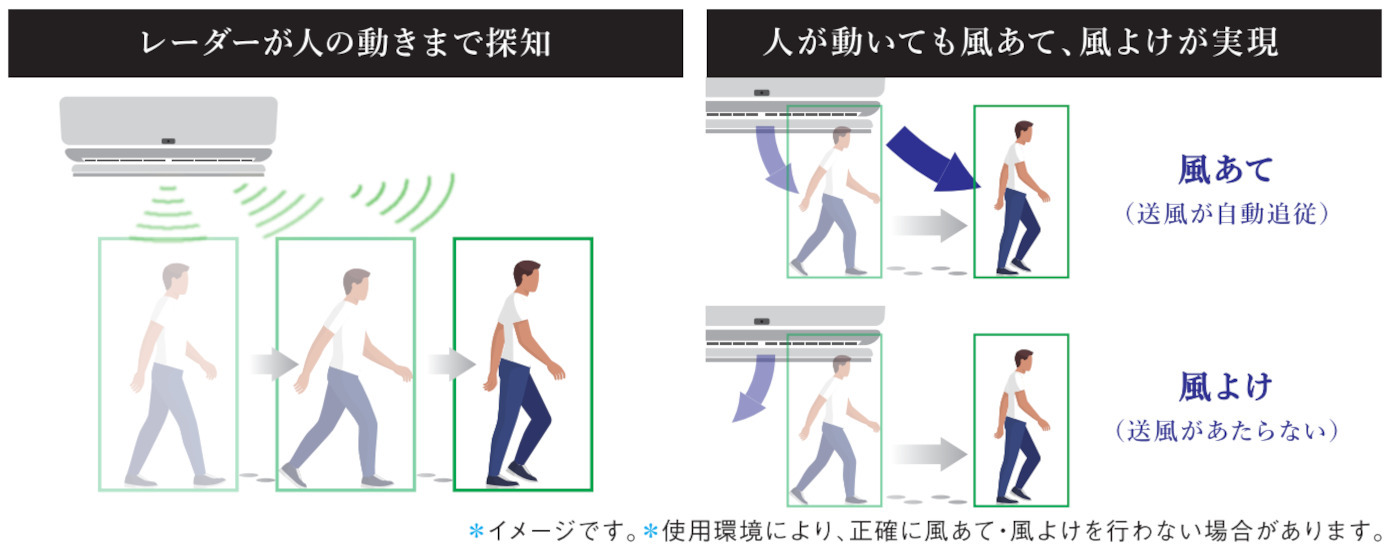 レーダーが人の動きまで探知

人が動いても風あて、風よけが実現

風あて
（送風が自動追従）

風よけ
（送風があたらない）

＊イメージです。＊使用環境により、正確に風あて・風よけを行わない場合があります。