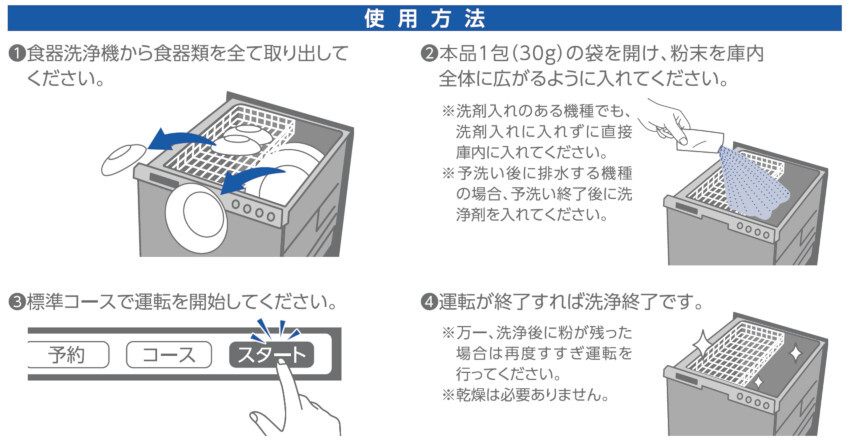 使用方法

❶食器洗浄機から食器類を全て取り出してください。

❷本品1包(30g)の袋を開け、粉末を庫内全体に広がるように入れてください。

※洗剤入れのある機種でも、洗剤入れに入れずに直接庫内に入れてください。
※予洗い後に排水する機種の場合、予洗い終了後に洗浄剤を入れてください。

❸標準コースで運転を開始してください。

予約　コース　スタート

❹運転が終了すれば洗浄終了です。

※万一、洗浄後に粉が残った場合は再度すすぎ運転を行ってください。
※乾燥は必要ありません。