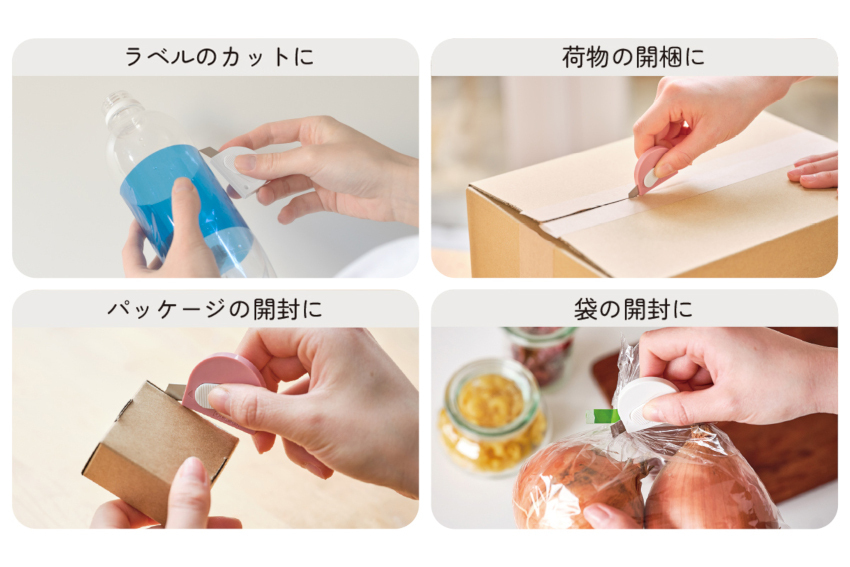 ラベルのカットに

荷物の開梱に

パッケージの開封に

袋の開封に