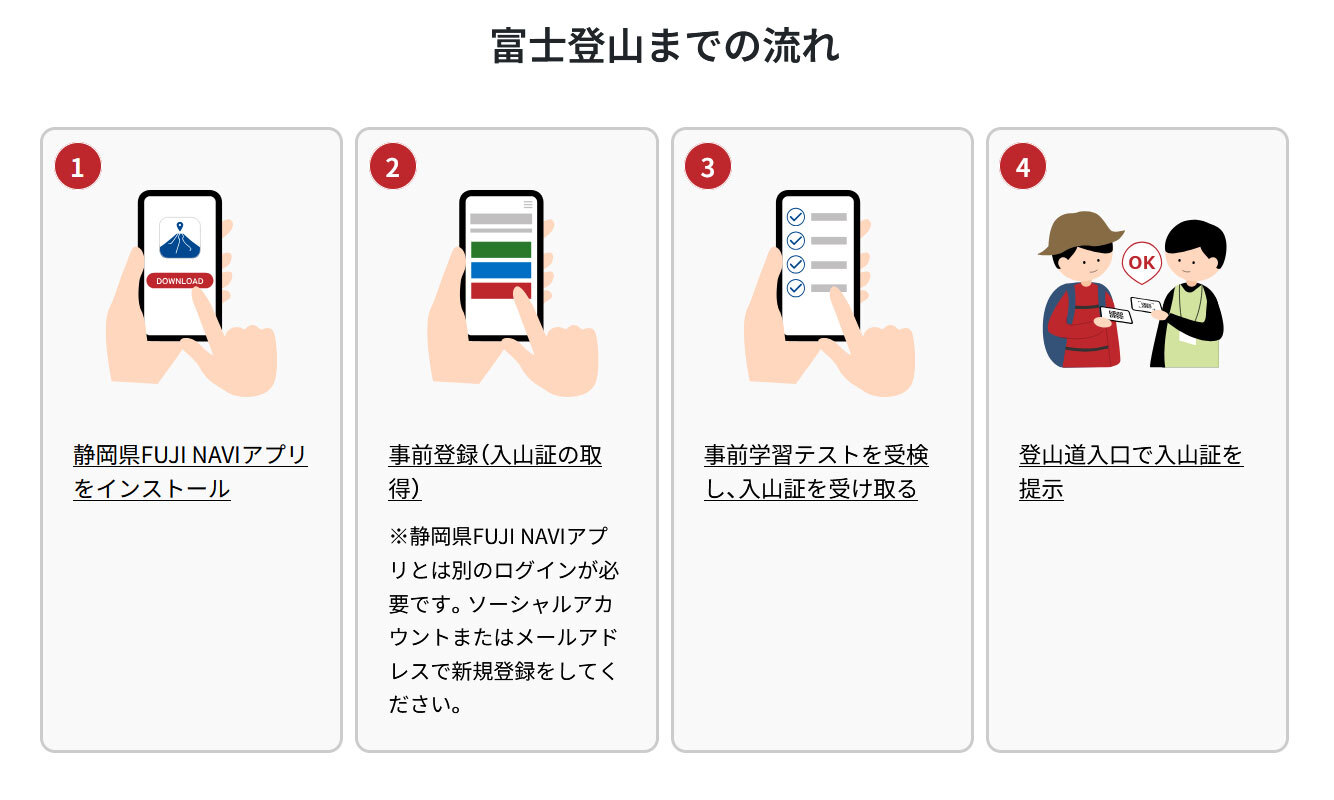 富士登山までの流れ

1

DOWNLOAD

静岡県FUJI NAVIアプリをインストール

2

事前登録（入山証の取得）

※静岡県FUJI NAVIアプリとは別のログインが必要です。ソーシャルアカウントまたはメールアドレスで新規登録をしてください。

3

事前学習テストを受検し、入山証を受け取る

4

OK

登山道入口で入山証を提示