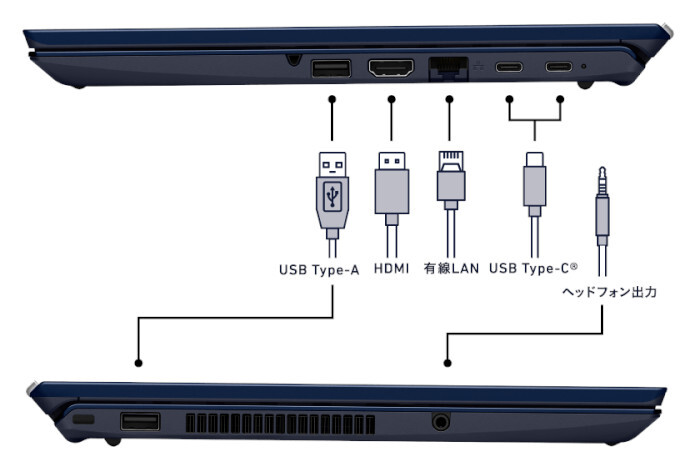 USB Type-A HDMI 有線LAN USB Type-C®

ヘッドフォン出力