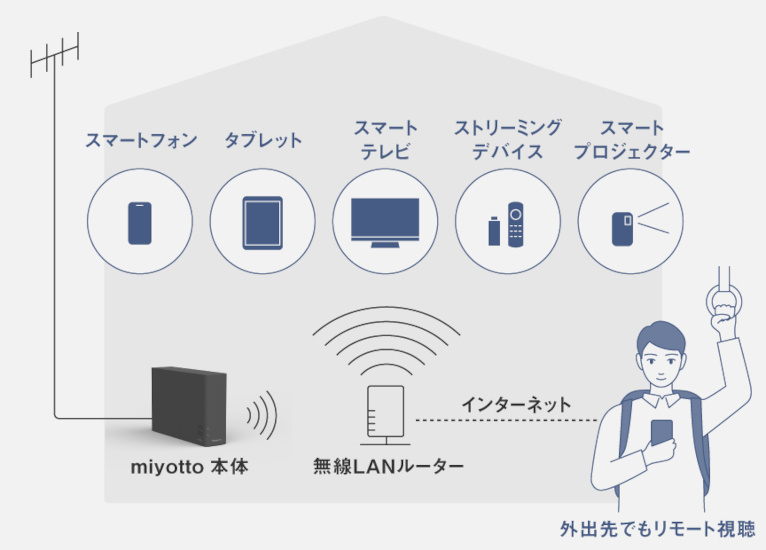 スマートフォン

タブレット

スマート
テレビ

ストリーミング
デバイス

スマート
プロジェクター

インターネット

miyotto 本体

無線LANルーター

外出先でもリモート視聴