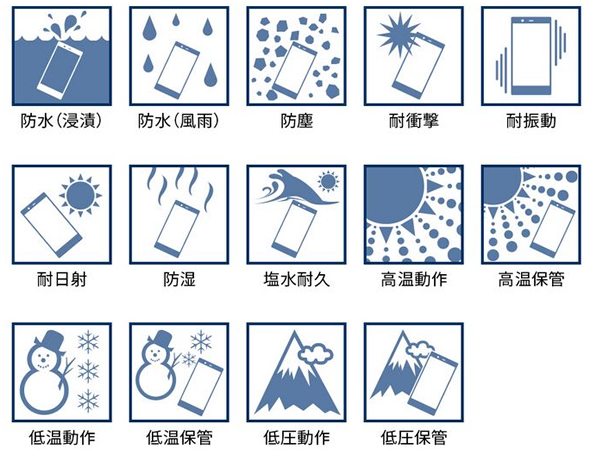 防水(浸漬)
防水(風雨)
防塵
耐衝撃
耐振動

耐日射
防湿
塩水耐久
高温動作
高温保管

低温動作
低温保管
低圧動作
低圧保管