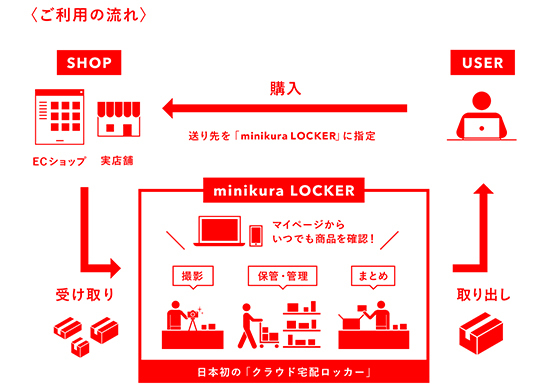 〈ご利用の流れ〉

SHOP

USER

購入

送り先を「minikura LOCKER」に指定

ECショップ　実店舗

minikura LOCKER

マイページから
いつでも商品を確認！

撮影

保管・管理

まとめ

受け取り

取り出し

日本初の「クラウド宅配ロッカー」