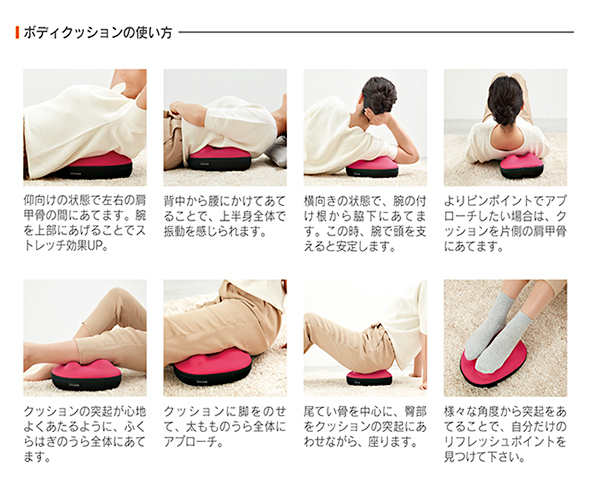 ボディクッションの使い方

仰向けの状態で左右の肩甲骨の間にあてます。腕を上部にあげることでストレッチ効果UP。

背中から腰にかけてあてることで、上半身全体で振動を感じられます。

横向きの状態で、腕の付け根から脇下にあてます。この時、腕で頭を支えると安定します。

よりピンポイントでアプローチしたい場合は、クッションを片側の肩甲骨にあてます。

クッションの突起が心地よくあたるように、ふくらはぎのうら全体にあてます。

クッションに脚をのせて、太もものうら全体にアプローチ。

尾てい骨を中心に、臀部をクッションの突起にあわせながら、座ります。

様々な角度から突起をあてることで、自分だけのリフレッシュポイントを見つけて下さい。