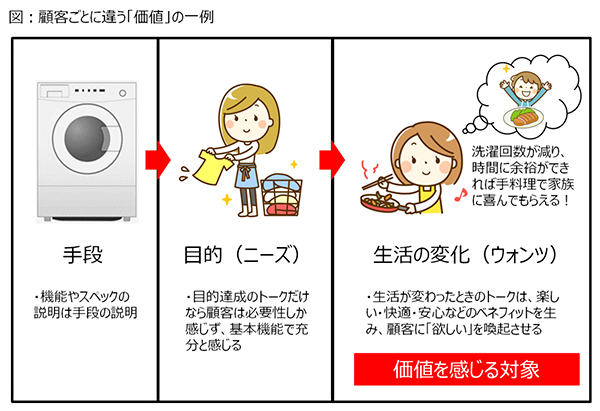 図：顧客ごとに違う「価値」の一例

手段

・機能やスペックの説明は手段の説明

目的（ニーズ）

・目的達成のトークだけなら顧客は必要性しか感じず、基本機能で充分と感じる

洗濯回数が減り、時間に余裕ができれば手料理で家族に喜んでもらえる！

生活の変化（ウォンツ）

・生活が変わったときのトークは、楽しい・快適・安心などのベネフィットを生み、顧客に「欲しい」を喚起させる

価値を感じる対象