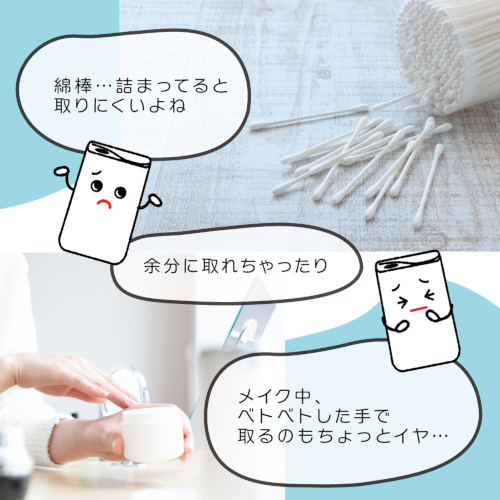 綿棒…詰まってると
取りにくいよね

余分に取れちゃったり

メイク中、
ベトベトした手で
取るのもちょっとイヤ…