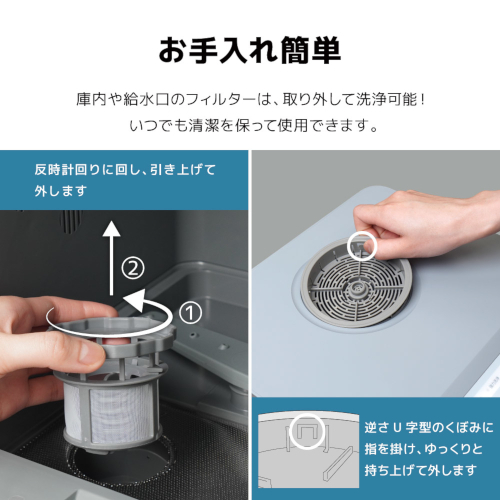 お手入れ簡単

庫内や給水口のフィルターは、取り外して洗浄可能！
いつでも清潔を保って使用できます。

反時計回りに回し、引き上げて外します

②

①

逆さ U 字型のくぼみに指を掛け、ゆっくりと持ち上げて外します