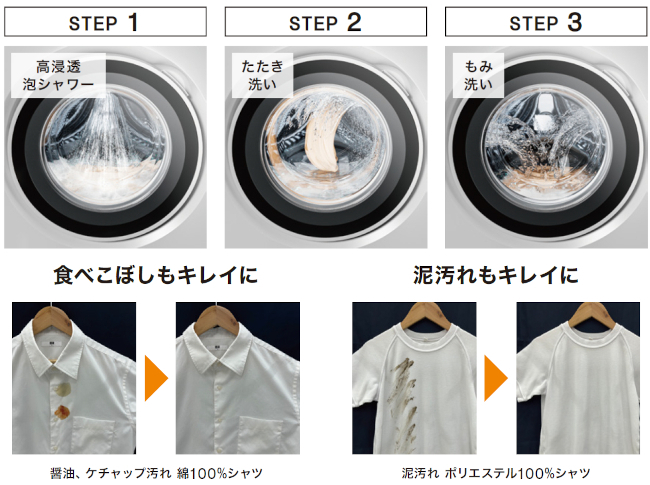 STEP 1

高浸透
泡シャワー

STEP 2

たたき
洗い

STEP 3

もみ
洗い

食べこぼしもキレイに

醤油、ケチャップ汚れ 綿100%シャツ

泥汚れもキレイに

泥汚れ ポリエステル100%シャツ