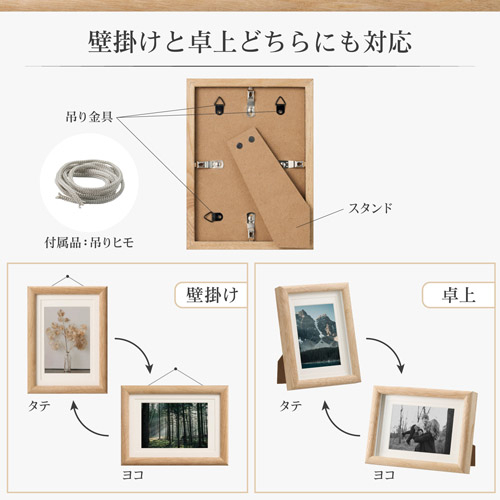 壁掛けと卓上どちらにも対応

吊り金具

スタンド

付属品：吊りヒモ

壁掛け

タテ

ヨコ

卓上

タテ

ヨコ