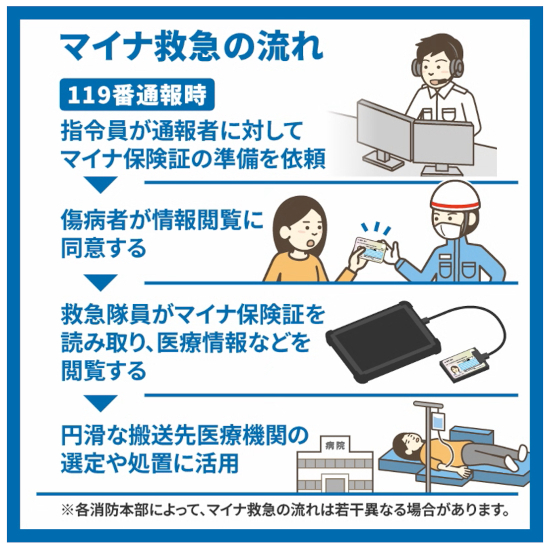 マイナ救急の流れ

119番通報時

指令員が通報者に対してマイナ保険証の準備を依頼

傷病者が情報閲覧に同意する

救急隊員がマイナ保険証を読み取り、医療情報などを閲覧する

円滑な搬送先医療機関の選定や処置に活用

病院

※各消防本部によって、マイナ救急の流れは若干異なる場合があります。