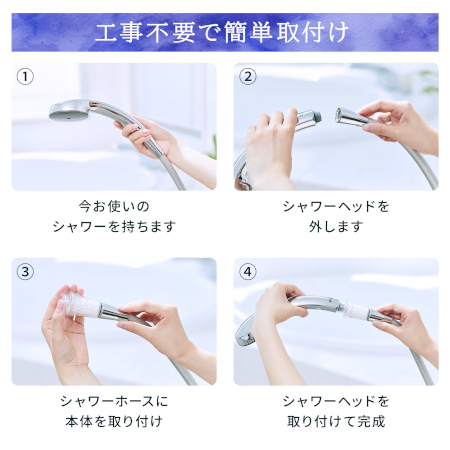 工事不要で簡単取付け

①
今お使いの
シャワーを持ちます

②
シャワーヘッドを
外します

③
シャワーホースに
本体を取り付け

④
シャワーヘッドを
取り付けて完成